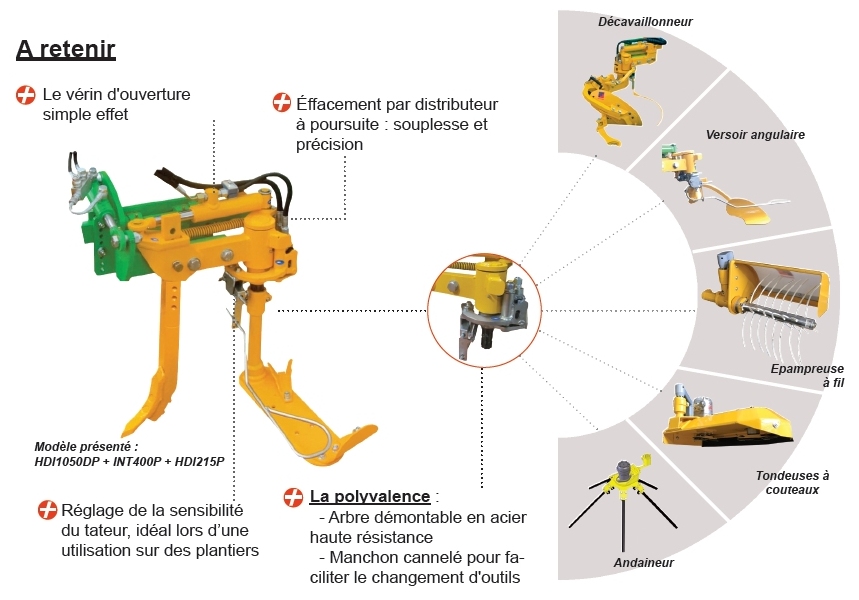 A retenir

Le vérin d'ouverture simple effet

Éffacement par distributeur à poursuite : souplesse et précision

Modèle présenté : HDI1050DP + INT400P + HDI215P

Réglage de la sensibilité du tateur, idéal lors d'une utilisation sur des plantiers

La polyvalence :
- Arbre démontable en acier haute résistance
- Manchon cannelé pour faciliter le changement d'outils

Décavaillonneur

Versoir angulaire

Epampreuse à fil

Tondeuses à couteaux

Andaineur